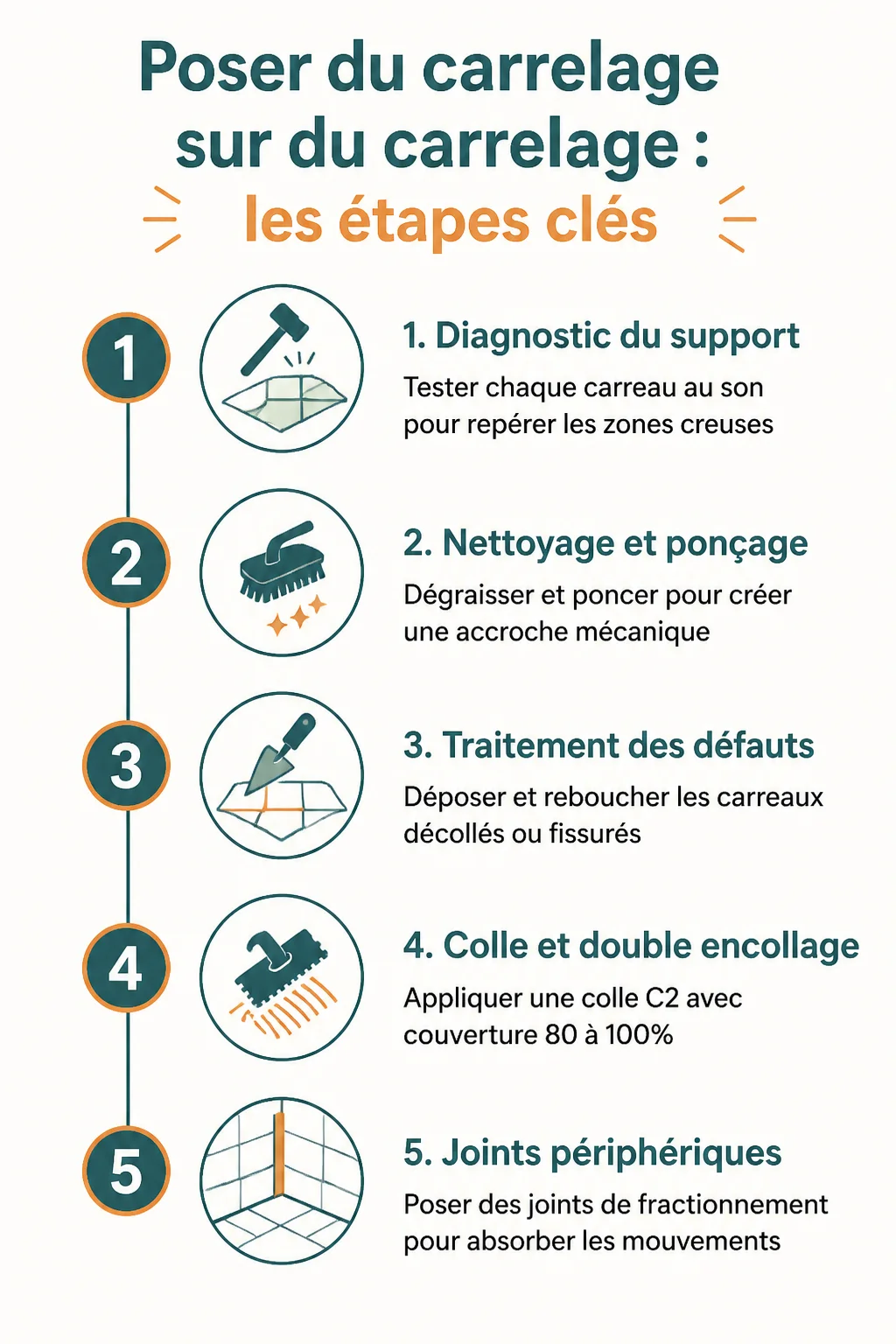 Poser du carrelage sur du carrelage :
les étapes clés

1

1. Diagnostic du support
Tester chaque carreau au son pour repérer les zones creuses

2

2. Nettoyage et ponçage
Dégraisser et poncer pour créer une accroche mécanique

3

3. Traitement des défauts
Déposer et reboucher les carreaux décollés ou fissurés

4

4. Colle et double encollage
Appliquer une colle C2 avec couverture 80 à 100%

5

5. Joints périphériques
Poser des joints de fractionnement pour absorber les mouvements