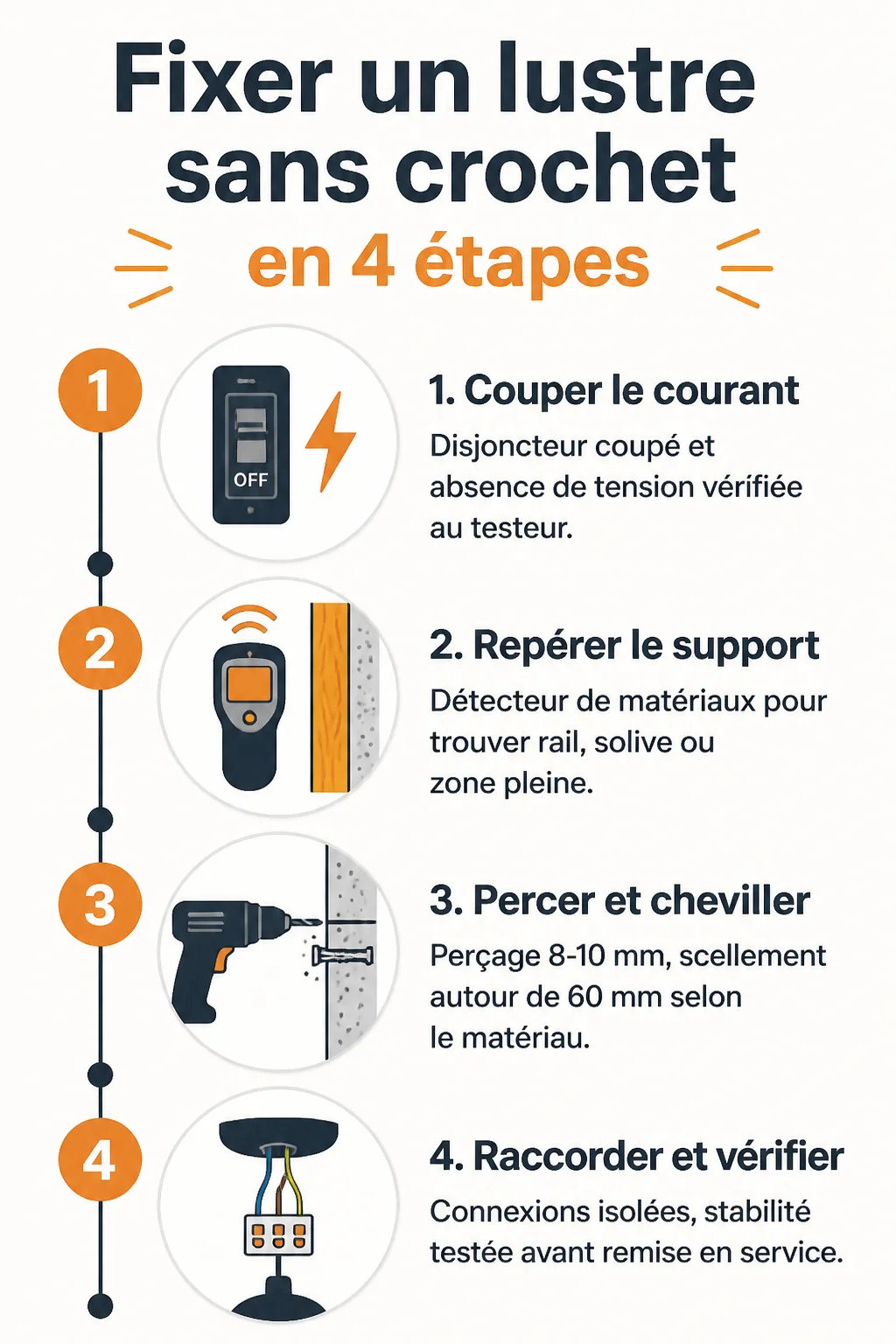 Fixer un lustre sans crochet

en 4 étapes

1

OFF

1. Couper le courant

Disjoncteur coupé et absence de tension vérifiée au testeur.

2

2. Repérer le support

Détecteur de matériaux pour trouver rail, solive ou zone pleine.

3

3. Percer et cheviller

Perçage 8-10 mm, scellement autour de 60 mm selon le matériau.

4

4. Raccorder et vérifier

Connexions isolées, stabilité testée avant remise en service.